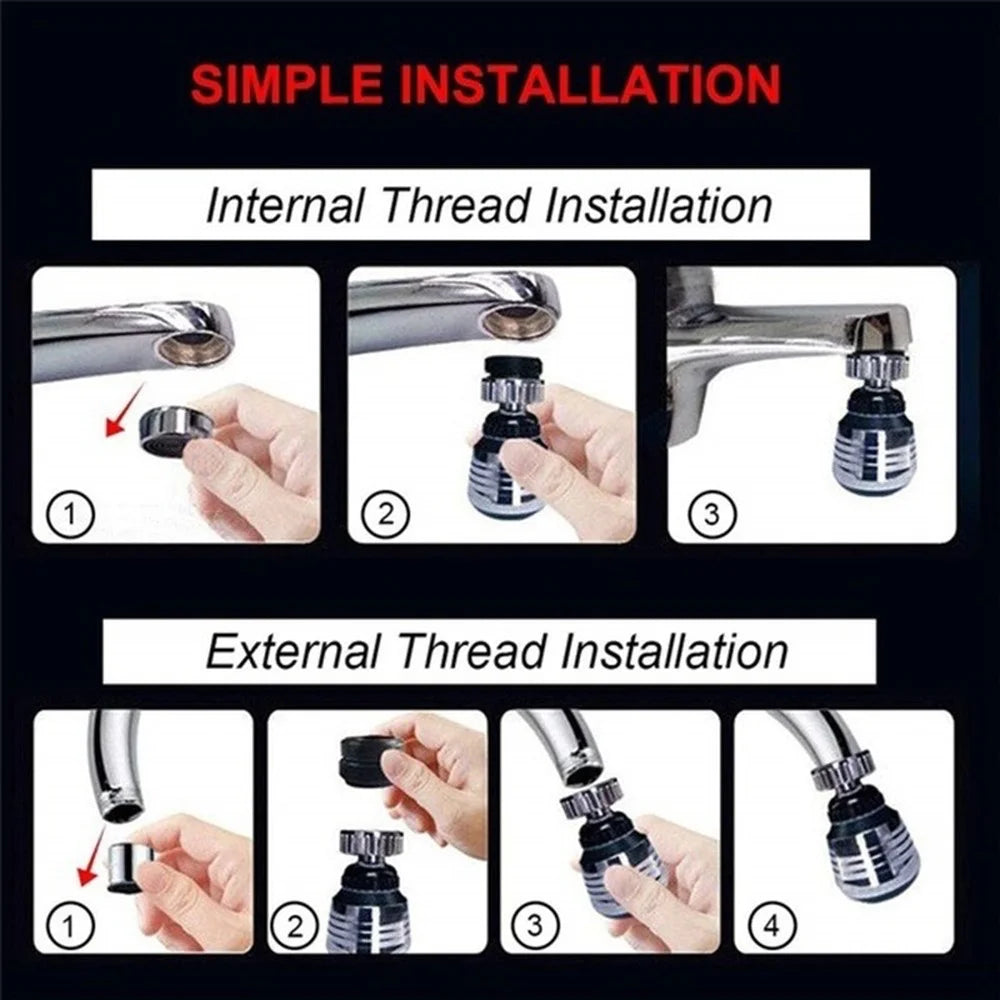 SIMPLE INSTALLATION

Internal Thread Installation

①

②

③

External Thread Installation

①

②

③

④